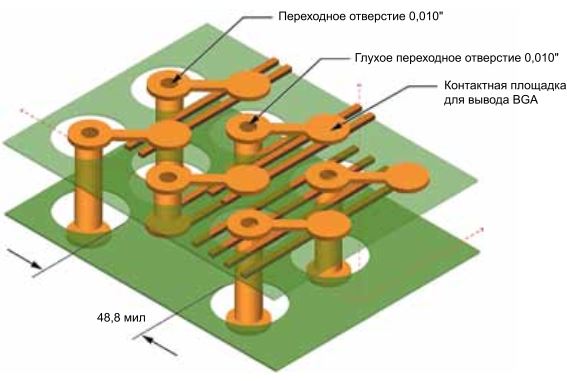 Переходное отверстие 0,010"

Глухое переходное отверстие 0,010"

Контактная площадка для вывода BGA

48,8 мил